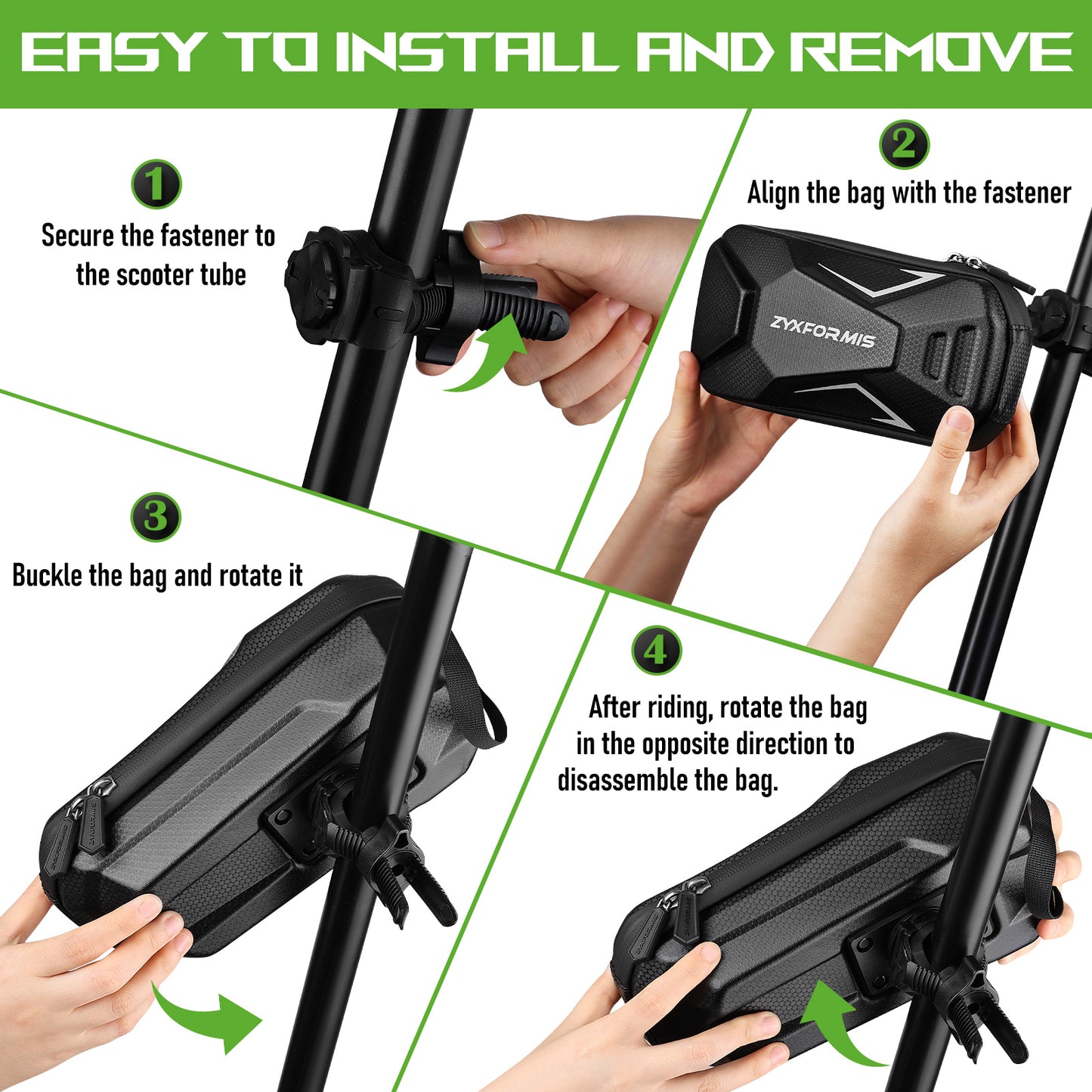 EASY TO INSTALL AND REMOVE

1

Secure the fastener to the scooter tube

2

Align the bag with the fastener

ZYXFORMIS

3

Buckle the bag and rotate it

4

After riding, rotate the bag in the opposite direction to disassemble the bag.