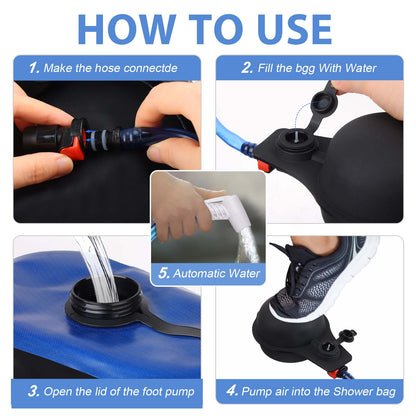 HOW TO USE

1. Make the hose connectde

2. Fill the bgg With Water

5. Automatic Water

3. Open the lid of the foot pump

4. Pump air into the Shower bag