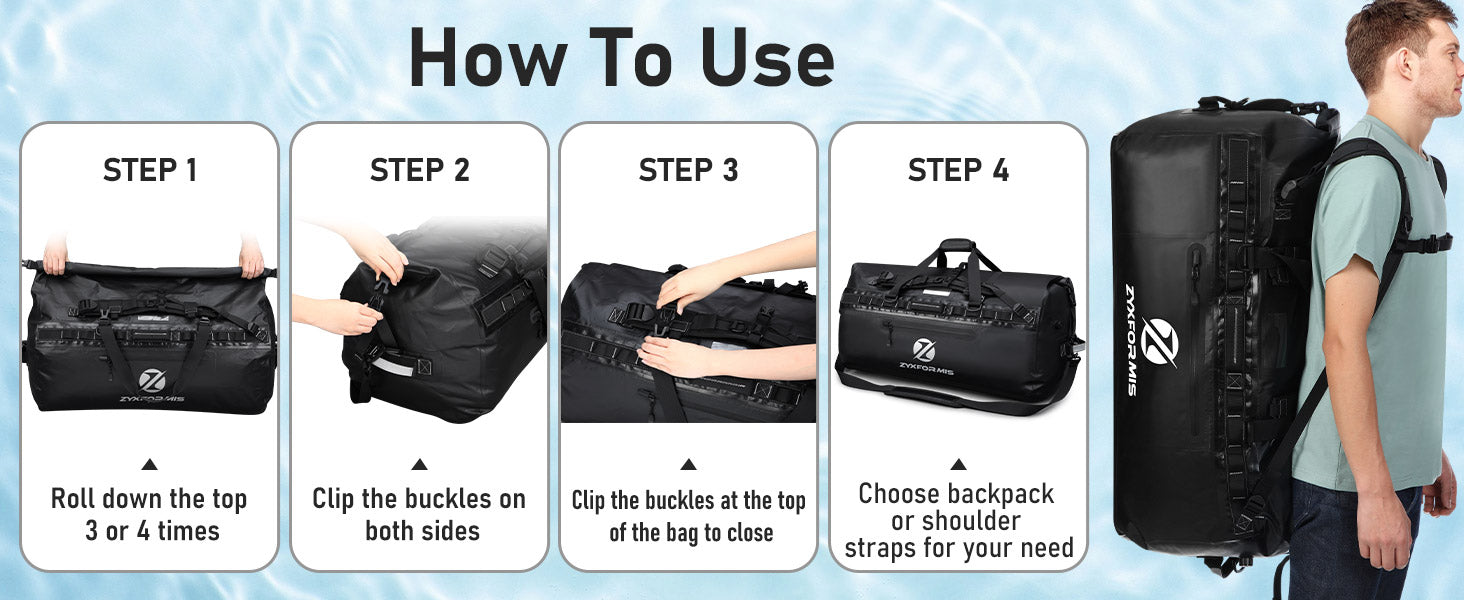 How To Use

STEP 1

ZYXFORMIS

Roll down the top 3 or 4 times

STEP 2

Clip the buckles on both sides

STEP 3

Clip the buckles at the top of the bag to close

STEP 4

ZYXFORMIS

Choose backpack or shoulder straps for your need

ZYXFORMIS