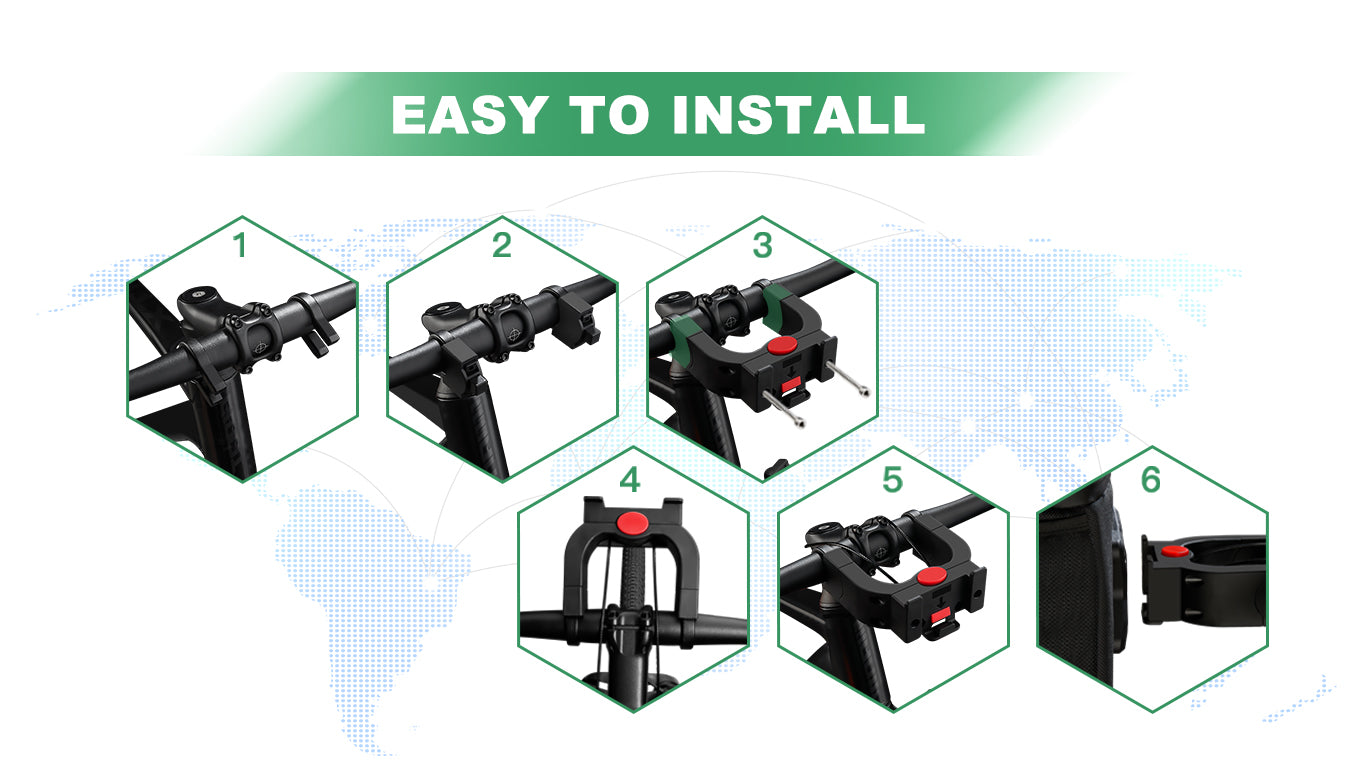 EASY TO INSTALL

1

2

3

4

5

6